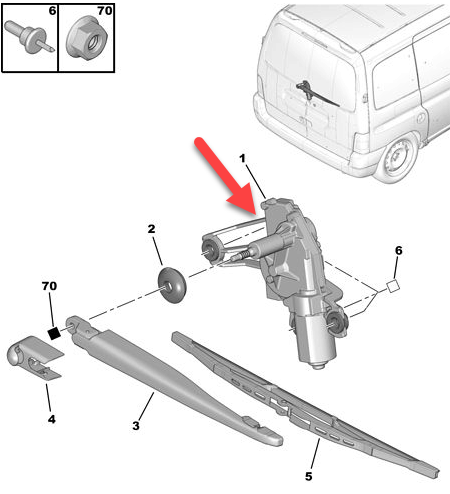 6
70
1
2
6
70
4
3
5