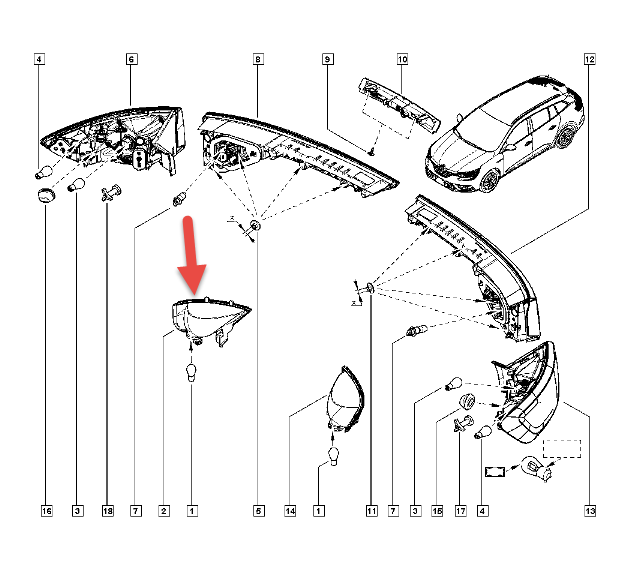 4
6
8
9
10
12
16
3
18
7
2
1
5
14
1
11
7
3
15
17
4
13