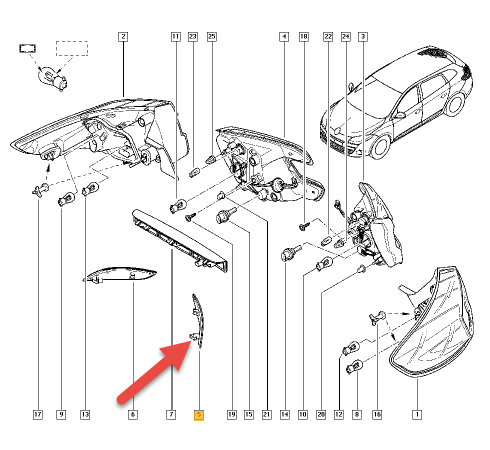 2
11
23
25
4
18
22
24
3

17
9
13
6
7
5
19
15
21
14
10
20
12
8
16
1