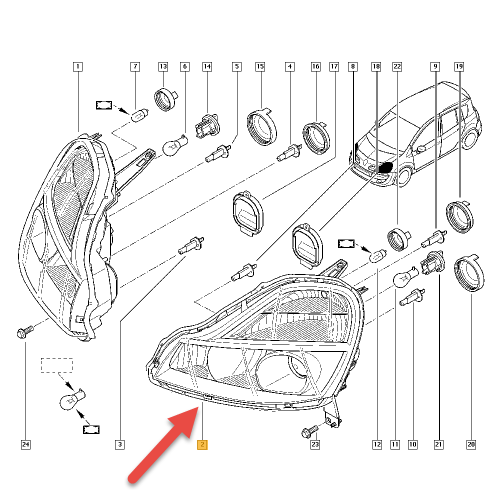 1
7
13
6
14
5
15
4
16
17
8
18
22
9
19
24
3
2
23
12
11
10
21
20