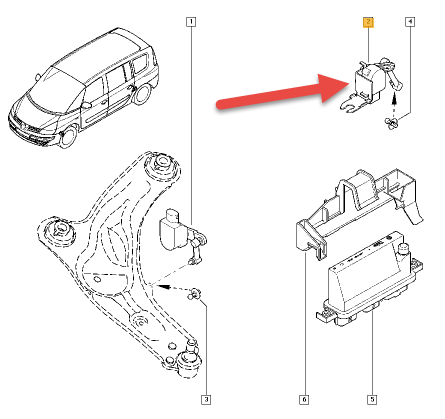 1
2
4
3
6
5