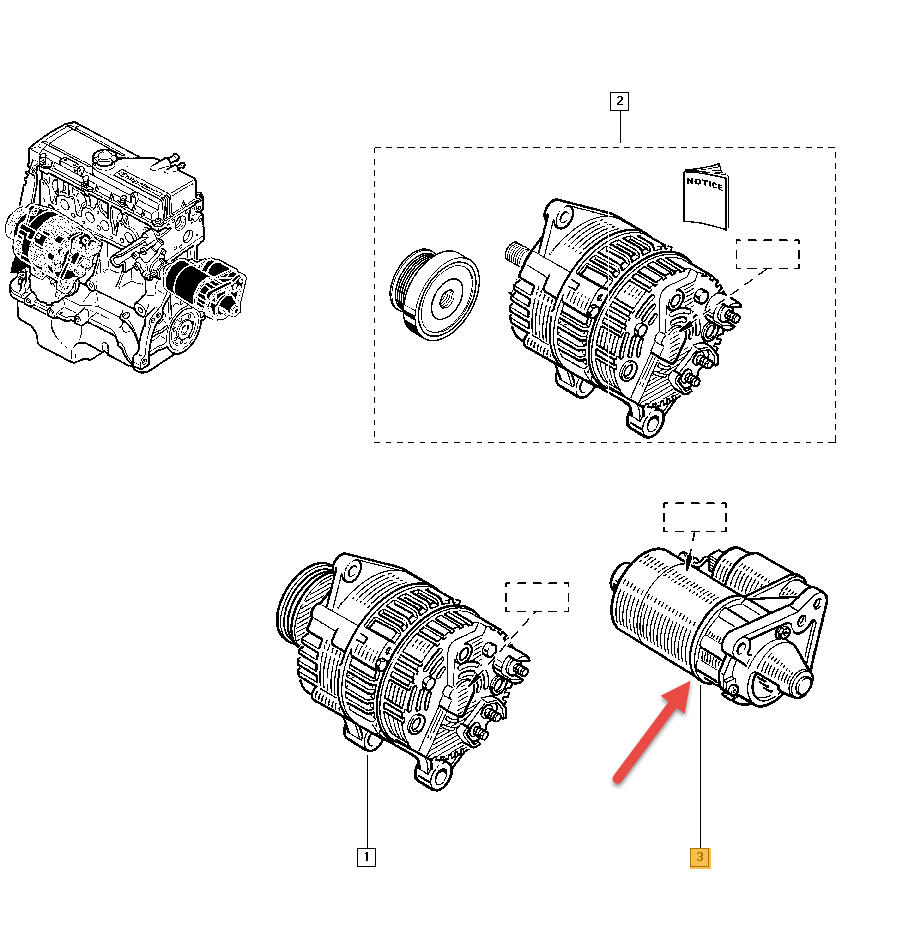 2

NOTICE

1

3