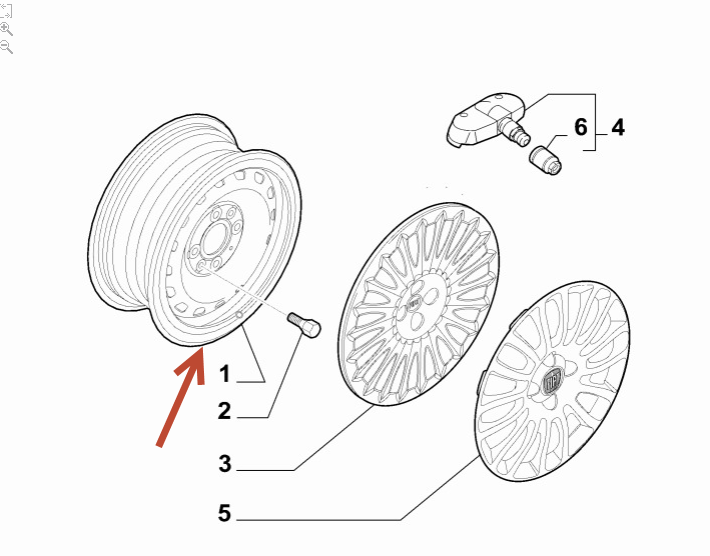 6
4
1
2
3
5