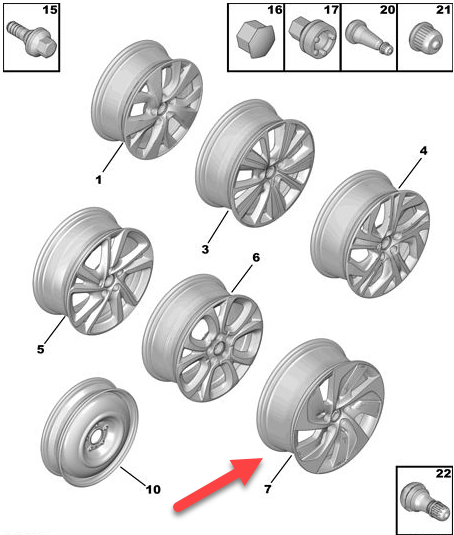 15
16
17
20
21
1
3
4
5
6
10
7
22