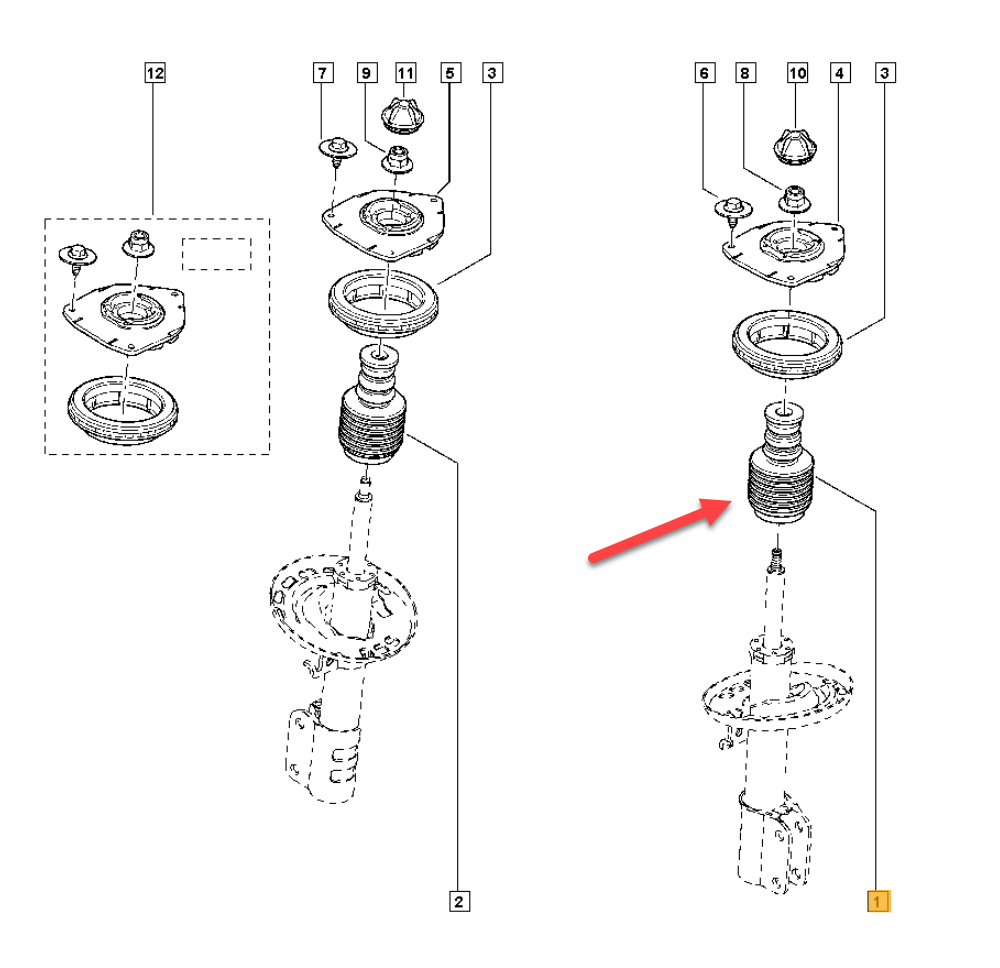 12

7 9 11 5 3

6 8 10 4 3

2

1