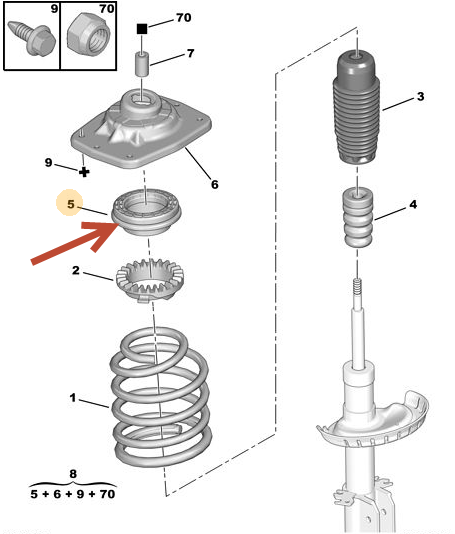 9
70
70
7
3
9
6
5
4
2
1
8
5 + 6 + 9 + 70