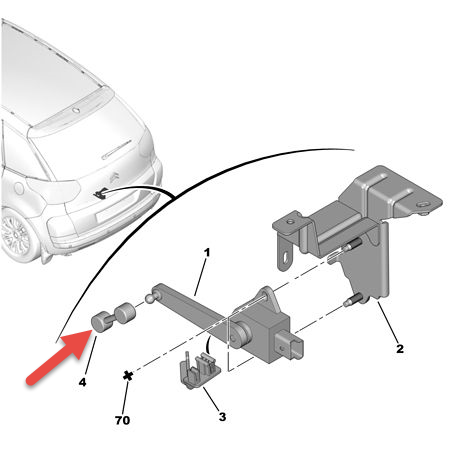 1

2

4

70

3