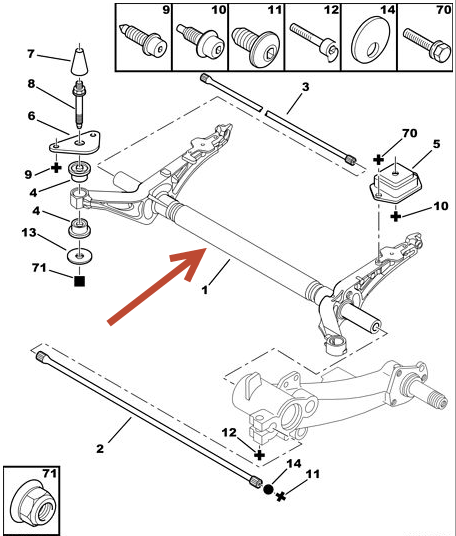 9
10
11
12
14
70

7
8
6
9
4
4
13
71
3
70
5
10
1
2
12
14
11
71