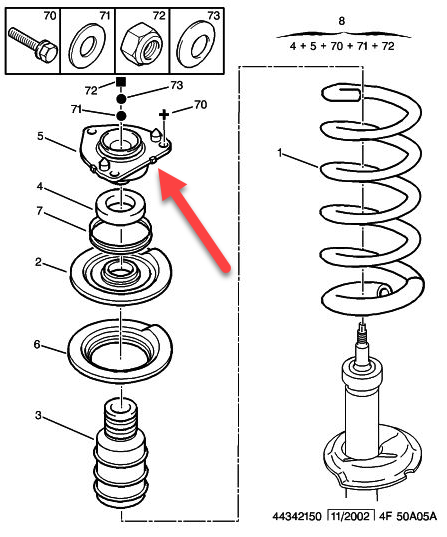 70 71 72 73

8
4 + 5 + 70 + 71 + 72

72
73
71
70
5
4
7
2
6
3
1

44342150 11/2002 4F 50A05A