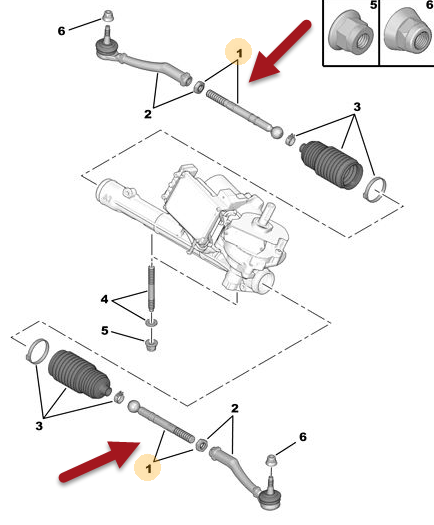 5
6
6
1
2
3
4
5
3
2
6
1