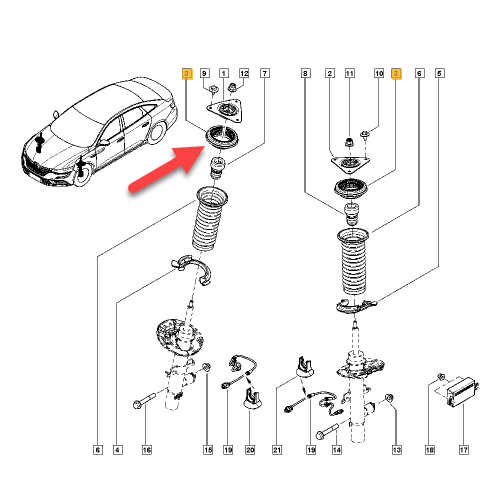 3
9
1
12
7
8
2
11
10
3
6
5
6
4
16
15
19
20
21
19
14
13
18
17