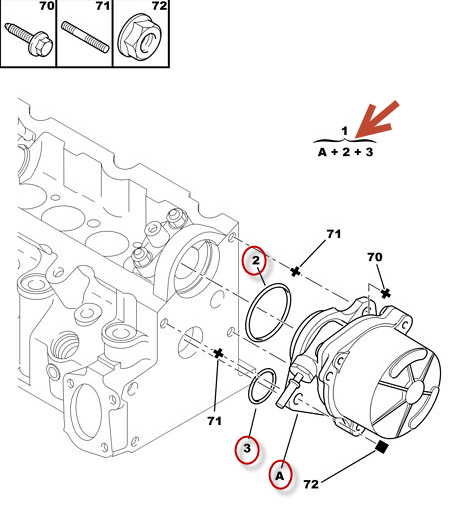 70
71
72

1
A + 2 + 3

71
70
2
71
3
A
72