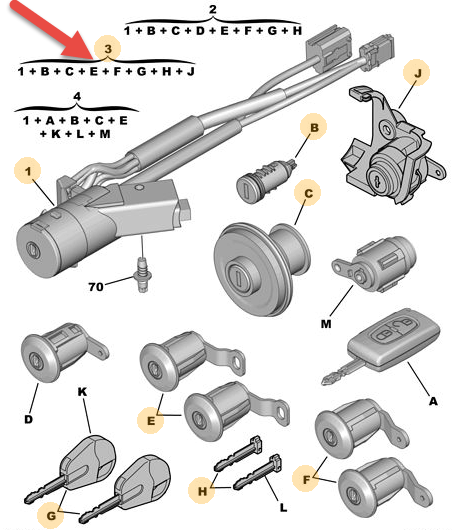 2
1 + B + C + D + E + F + G + H

3
1 + B + C + E + F + G + H + J

4
1 + A + B + C + E + K + L + M

J

B

1

C

70

M

A

D

K

E

F

H

L

G