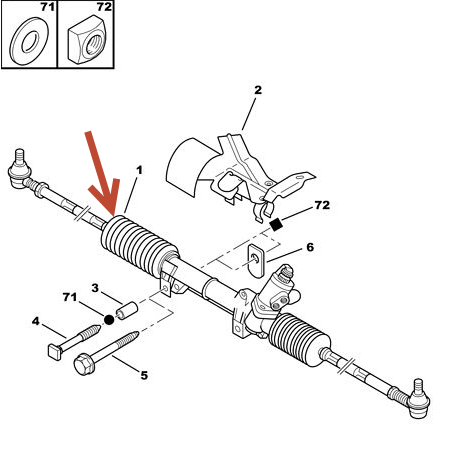 71
72
2
1
72
6
3
71
4
5