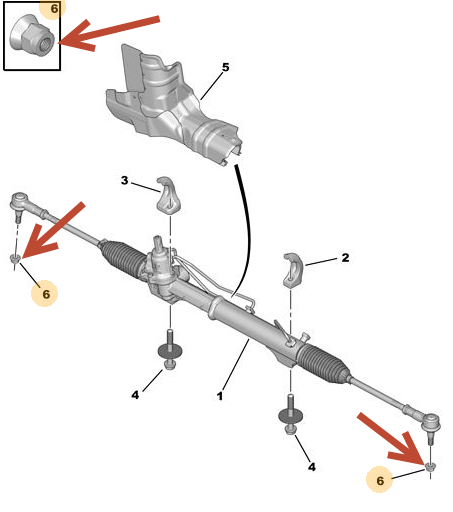 6
5
3
2
6
4
1
4
6