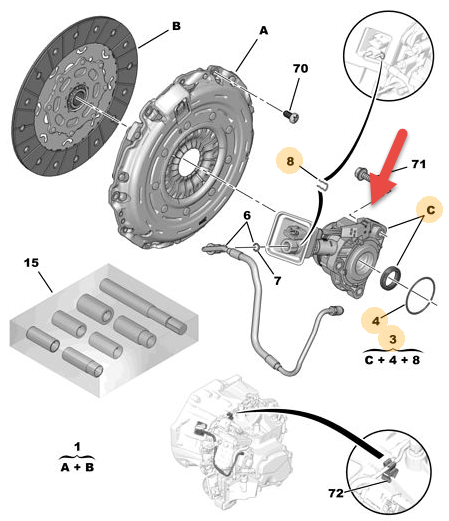 B

A

70

8

71

C

6

7

15

4

3

C + 4 + 8

1

A + B

72