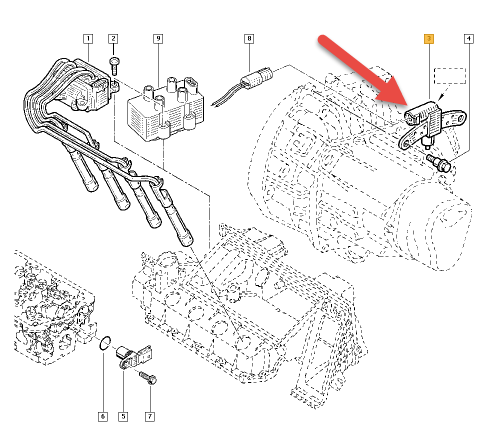 1
2
9
8
3
4
6
5
7