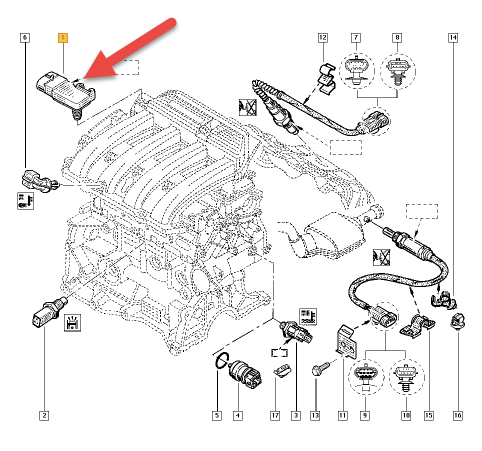 6
1
12
7
8
14
2
5
4
17
3
13
11
9
10
15
16