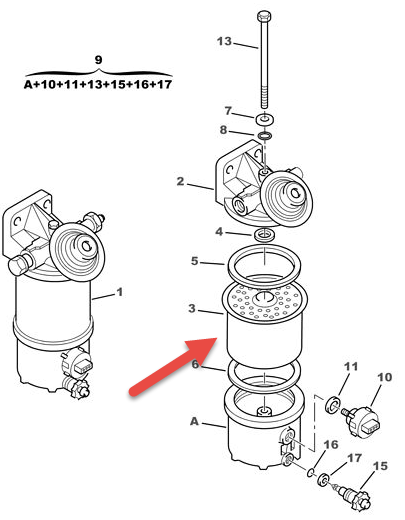 9
A+10+11+13+15+16+17

13
7
8
2
4
5
1
3
6
11
10
A
16
17
15