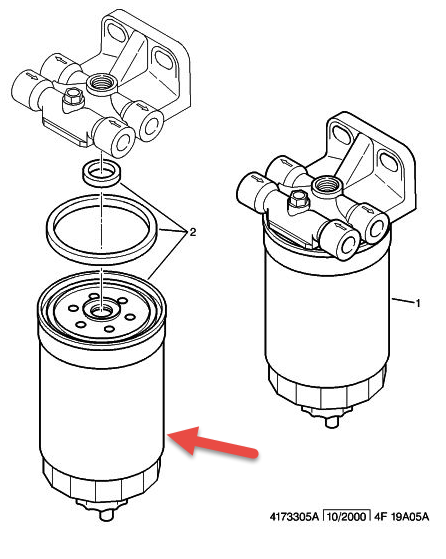 2

1

4173305A 10/2000 4F 19A05A