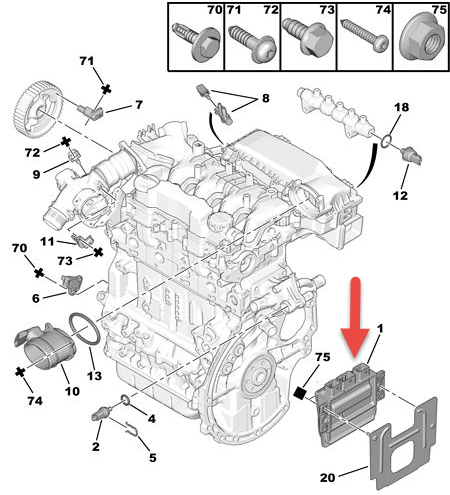 70
71
72
73
74
75
71
7
8
18
72
9
12
11
73
70
6
1
75
13
10
74
4
2
5
20