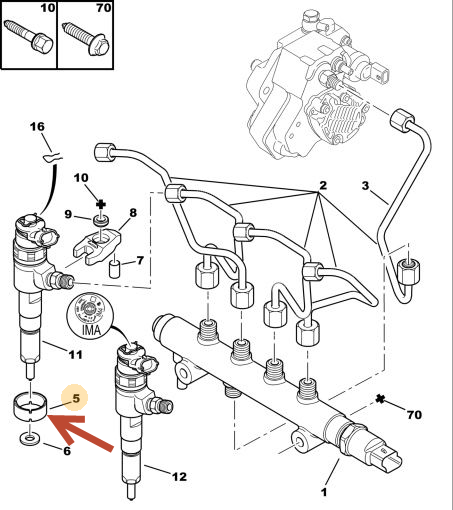 10
70
16
10
9
8
7
2
3
IMA
11
5
6
12
70
1