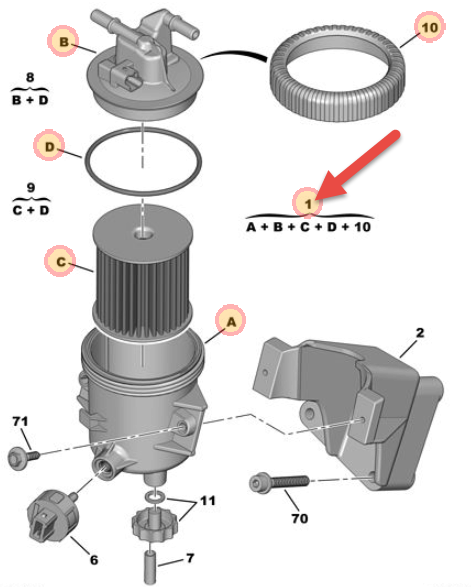 B

10

8
B + D

D

9
C + D

1
A + B + C + D + 10

C

A

2

71

11

70

6

7