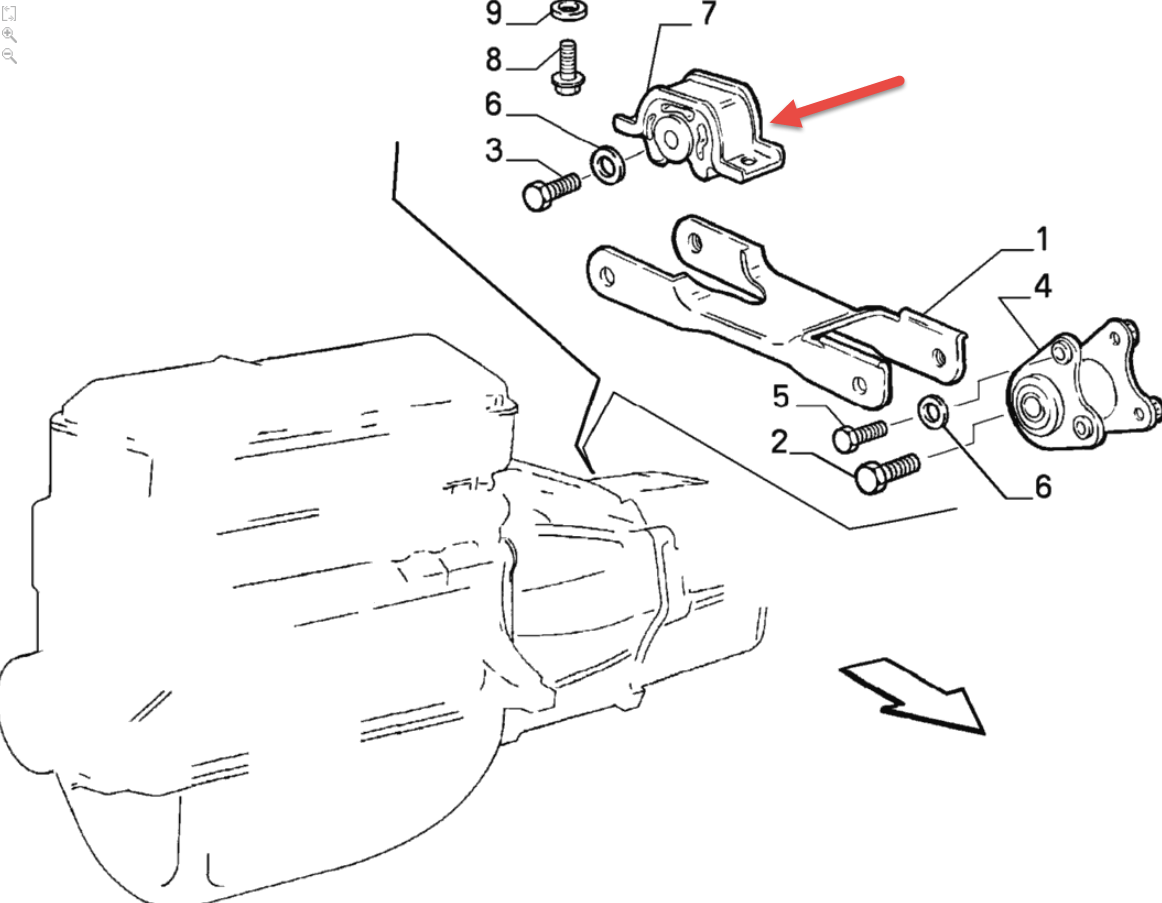 9
7
8
6
3
1
4
5
2
6