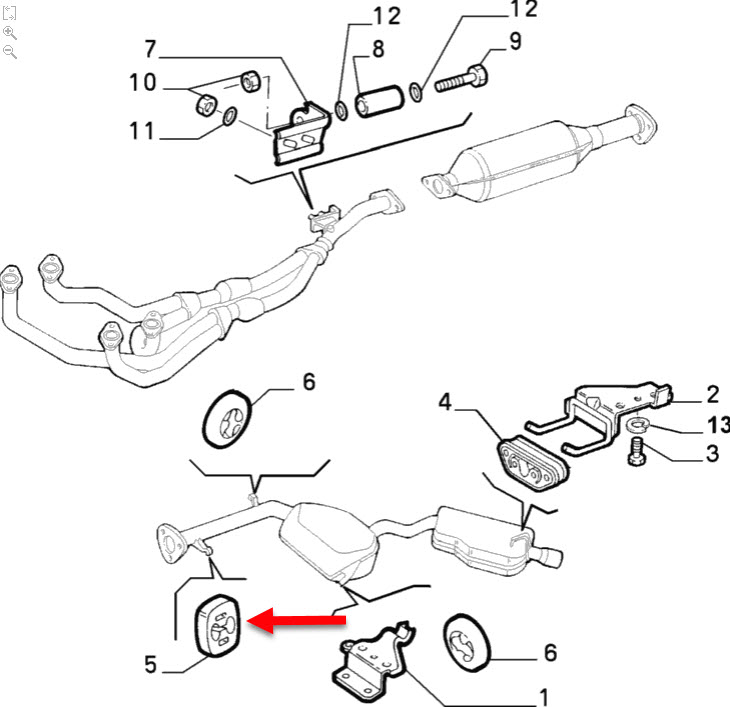 12
12
7
8
9
10
11
6
4
2
13
3
5
6
1