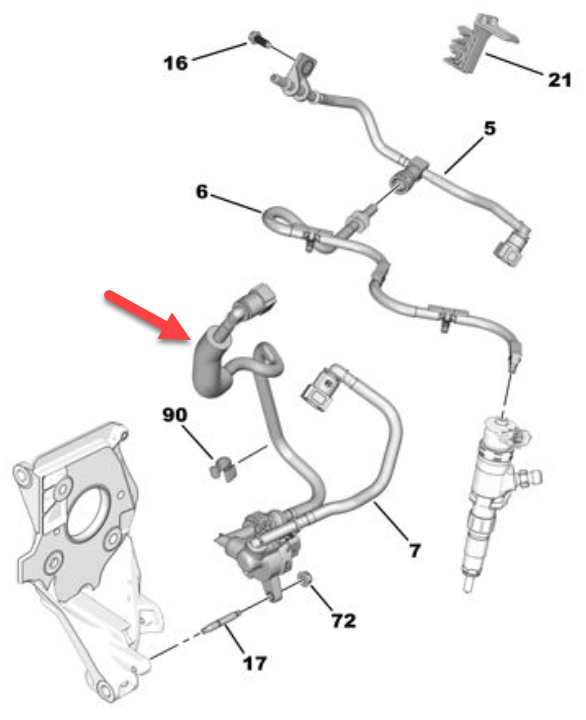 16
21
5
6
90
7
72
17