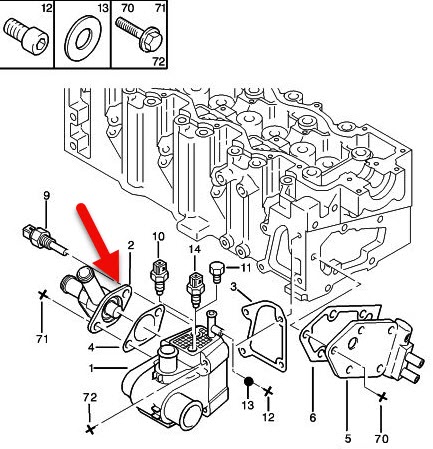 12
13
70
71
72
9
2
10
14
11
3
71
4
1
72
13
12
6
5
70