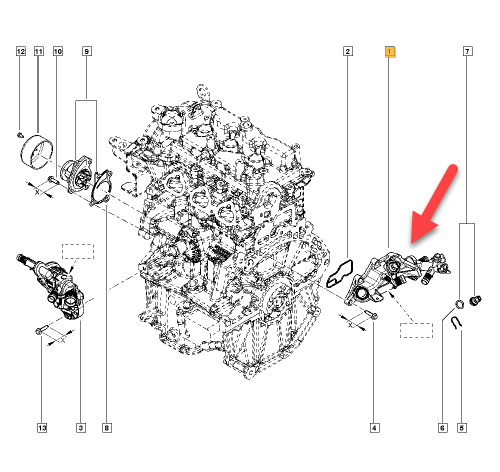 12
11
10
9
2
1
7
X
X
X
13
3
8
4
6
5