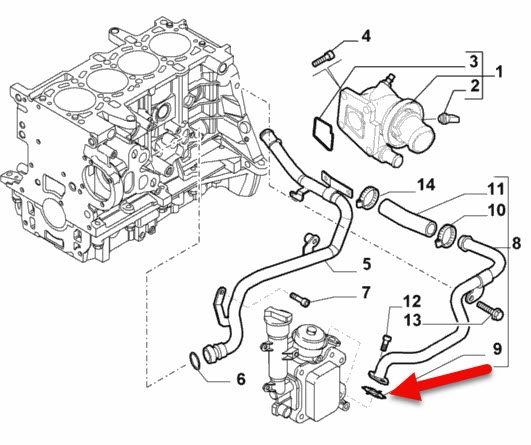 4
3
1
2
14
11
10
8
5
7
12
13
9
6