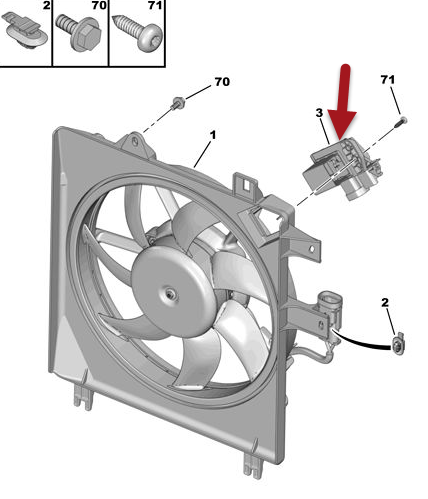 2
70
71
70
71
3
1
2