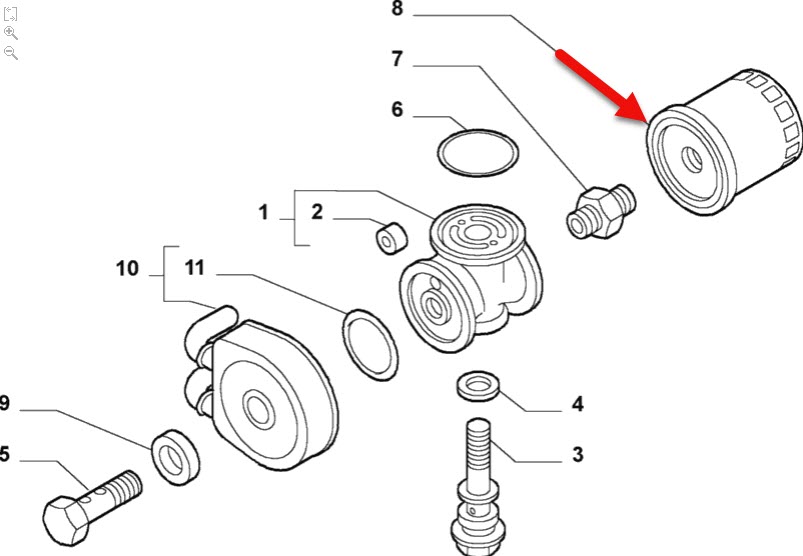 8
7
6
1
2
10
11
9
5
4
3