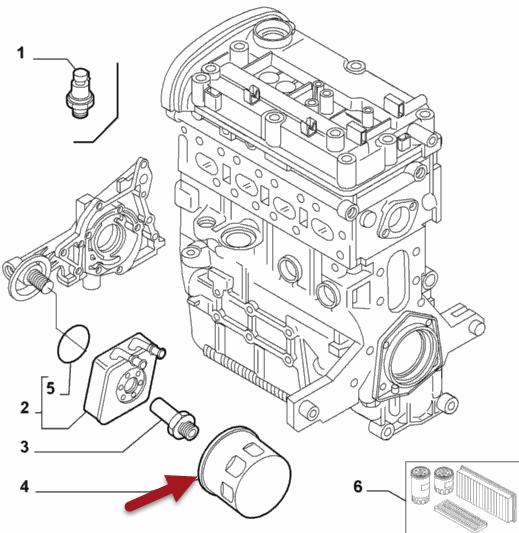 1
5
2
3
4
6