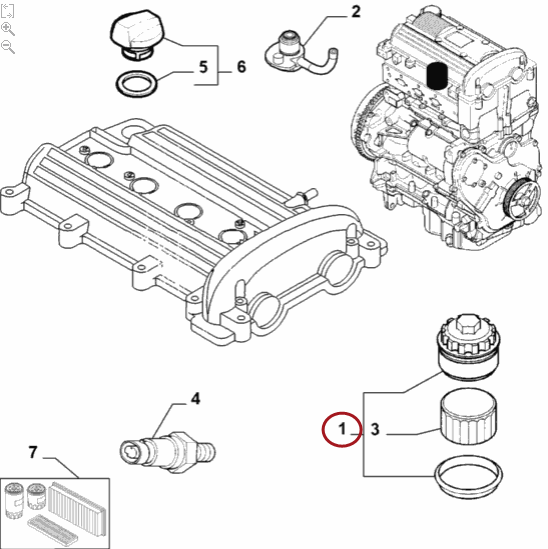 2
5
6
4
1
3
7