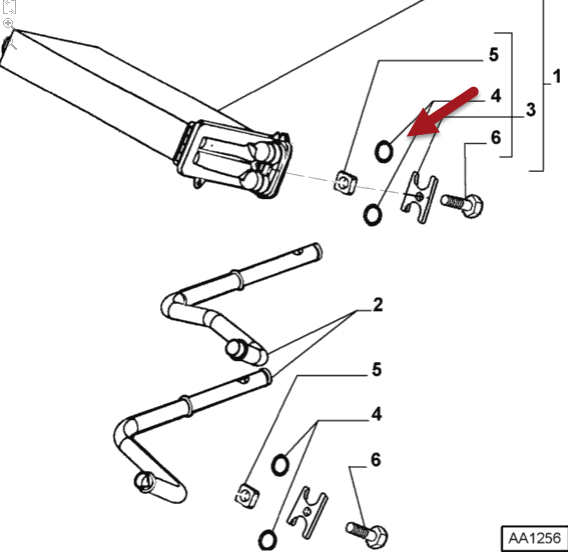 5
4
3
1
6
2
5
4
6
AA1256