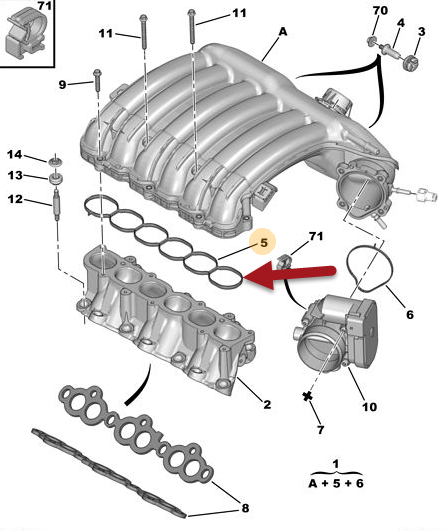 71

11

11

A

70

4

3

9

14

13

12

5

71

6

2

10

7

8

1

A + 5 + 6