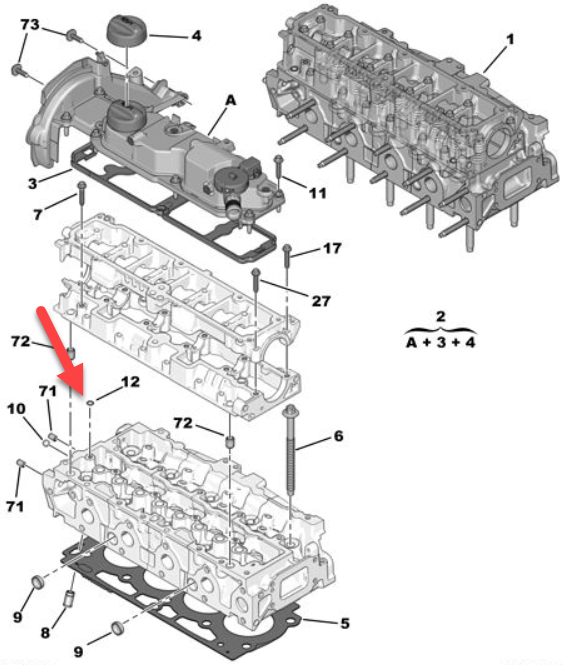 73
4
1
A
3
11
7
17
27
2
A + 3 + 4
72
12
71
10
72
6
71
9
8
9
5